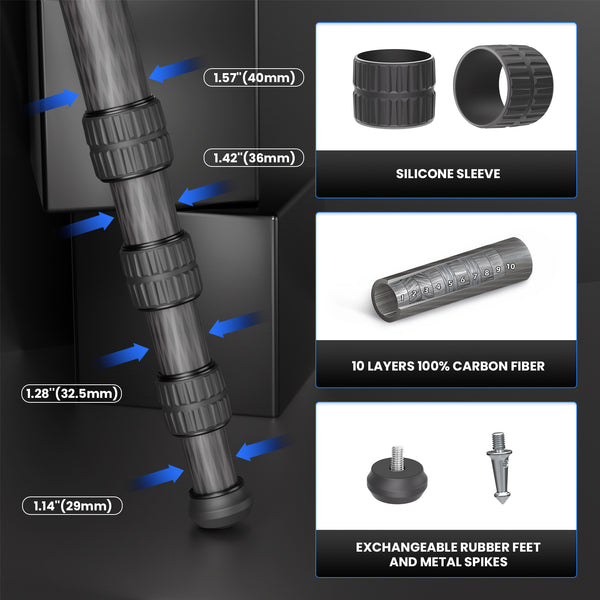 1.57"(40mm)

1.42"(36mm)

1.28"(32.5mm)

1.14"(29mm)

SILICONE SLEEVE

1 2 3 4 5 6 7 8 9 10

10 LAYERS 100% CARBON FIBER

EXCHANGEABLE RUBBER FEET AND METAL SPIKES