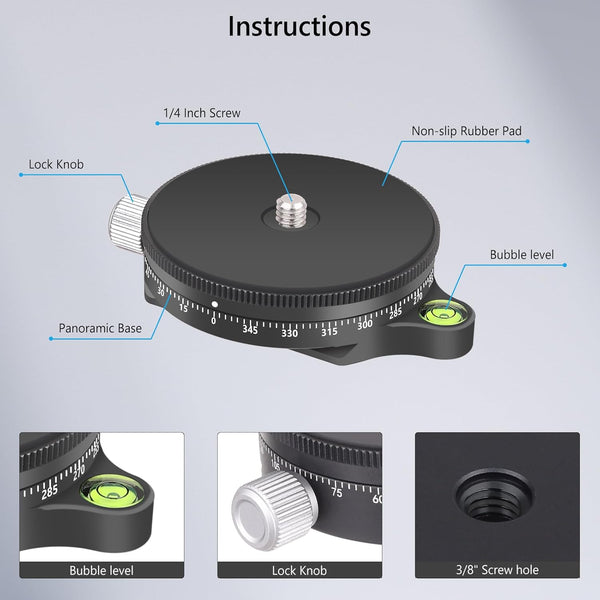 Instructions

1/4 Inch Screw

Non-slip Rubber Pad

Lock Knob

Bubble level

Panoramic Base

30 15 0 345 330 315 300 285 270

285 270

75 60

Bubble level

Lock Knob

3/8" Screw hole