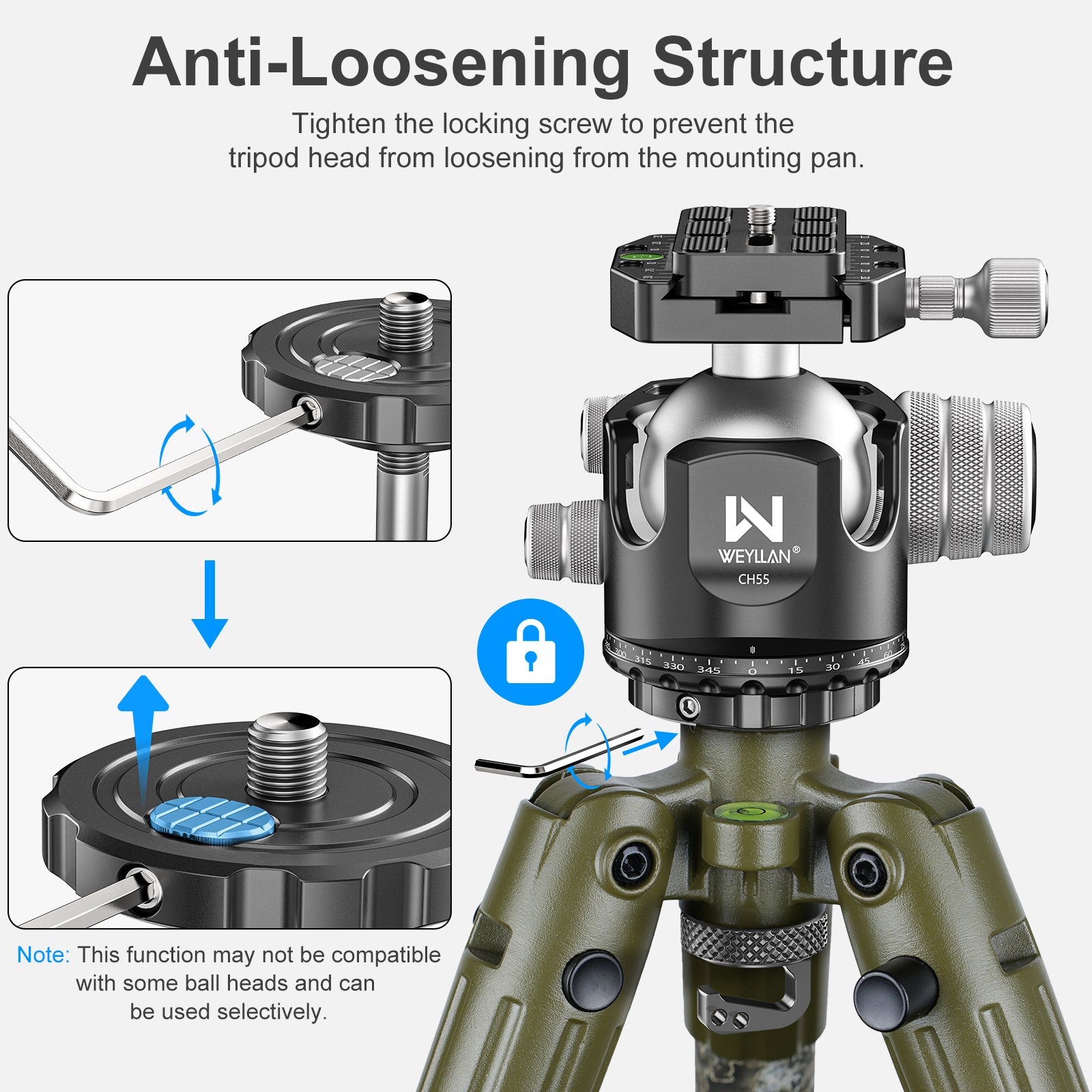 Anti-Loosening Structure

Tighten the locking screw to prevent the tripod head from loosening from the mounting pan.

WEYLLAN®
CH55

300 315 330 345 0 15 30 45 60

Note: This function may not be compatible with some ball heads and can be used selectively.