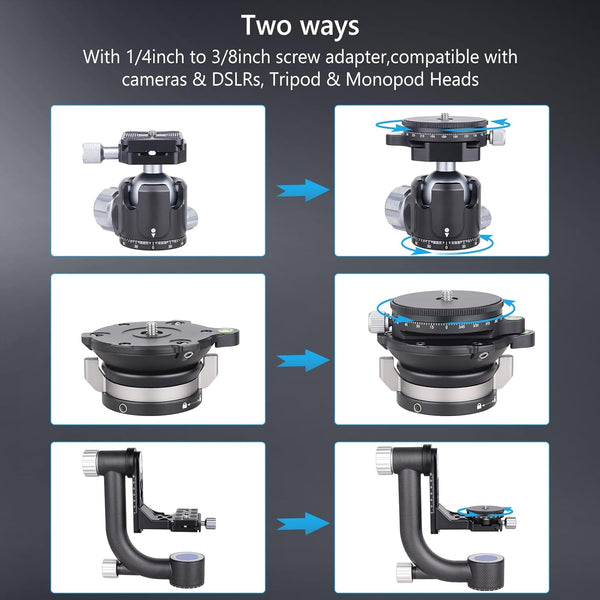 Two ways

With 1/4inch to 3/8inch screw adapter,compatible with cameras & DSLRs, Tripod & Monopod Heads